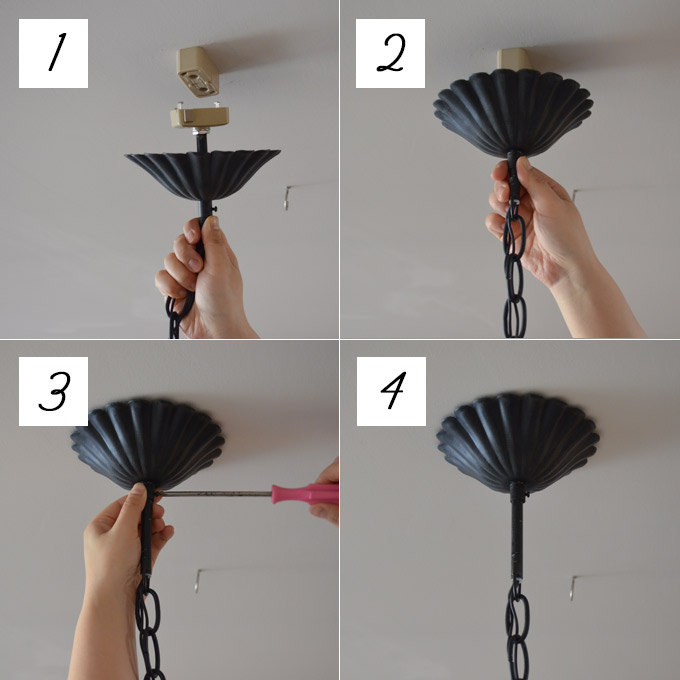 1

2

3

4