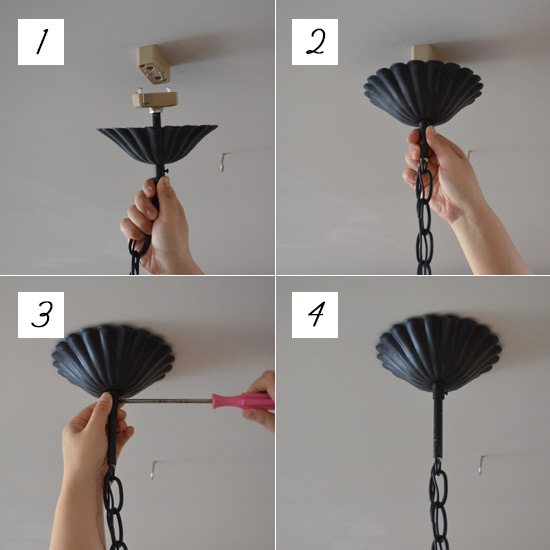 1

2

3

4