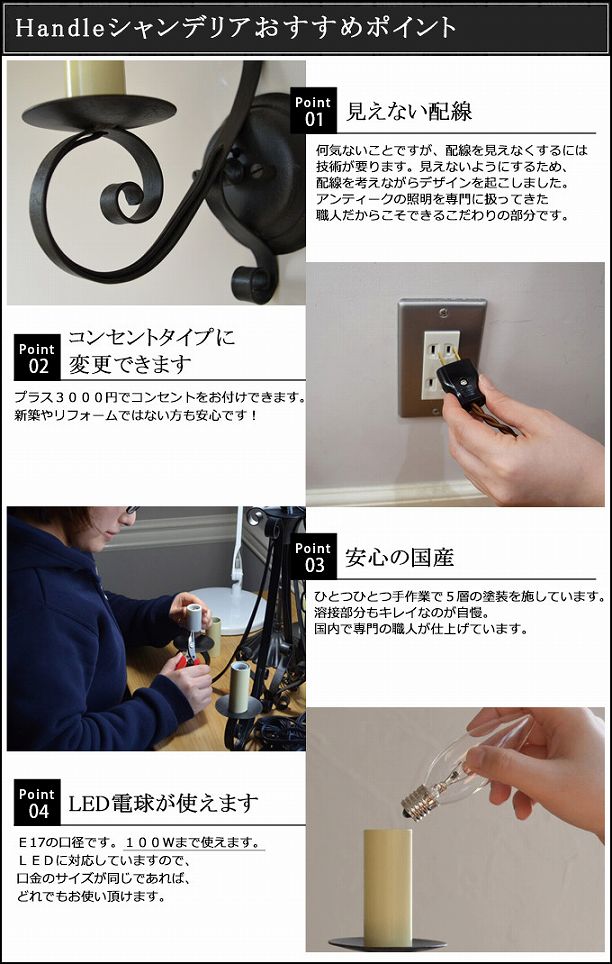 Handleシャンデリアおすすめポイント

Point 01 見えない配線

何気ないことですが、配線を見えなくするには技術が要ります。見えないようにするため、配線を考えながらデザインを起こしました。アンティークの照明を専門に扱ってきた職人だからこそできるこだわりの部分です。

Point 02 コンセントタイプに変更できます

プラス３０００円でコンセントをお付けできます。新築やリフォームではない方も安心です！

Point 03 安心の国産

ひとつひとつ手作業で５層の塗装を施しています。溶接部分もキレイなのが自慢。国内で専門の職人が仕上げています。

Point 04 LED電球が使えます

E17の口径です。１００Ｗまで使えます。ＬＥＤに対応していますので、口金のサイズが同じであれば、どれでもお使い頂けます。