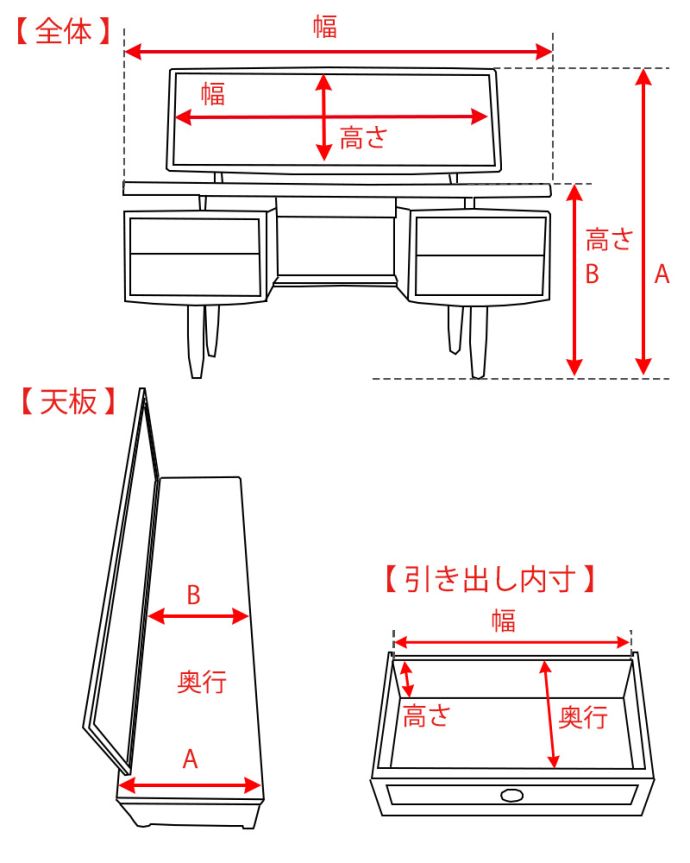 【全体】

幅

幅

高さ

高さ

B

A

【天板】

B

奥行

A

【引き出し内寸】

幅

高さ

奥行