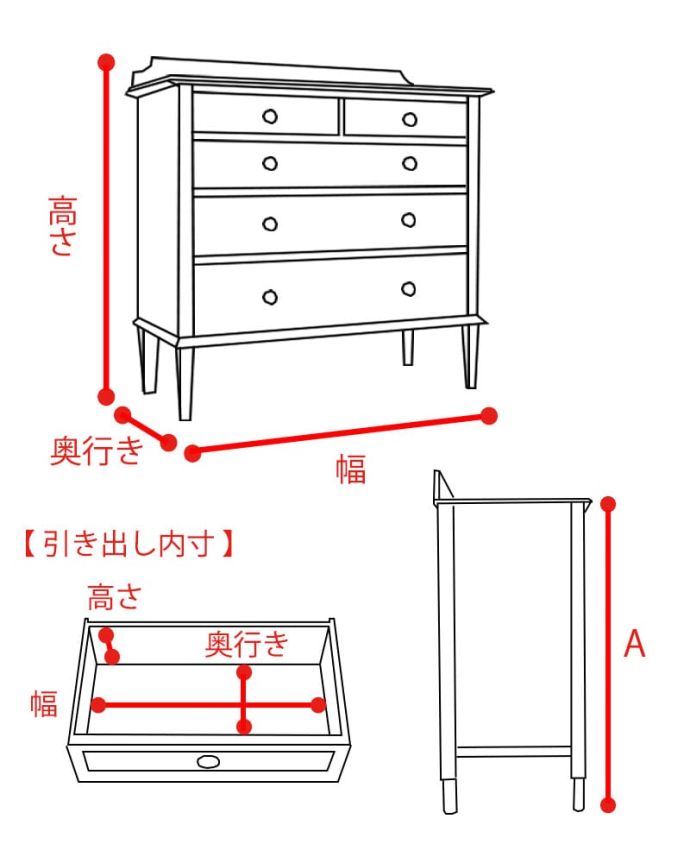 高さ

奥行き

幅

【引き出し内寸】

高さ

奥行き

幅

A