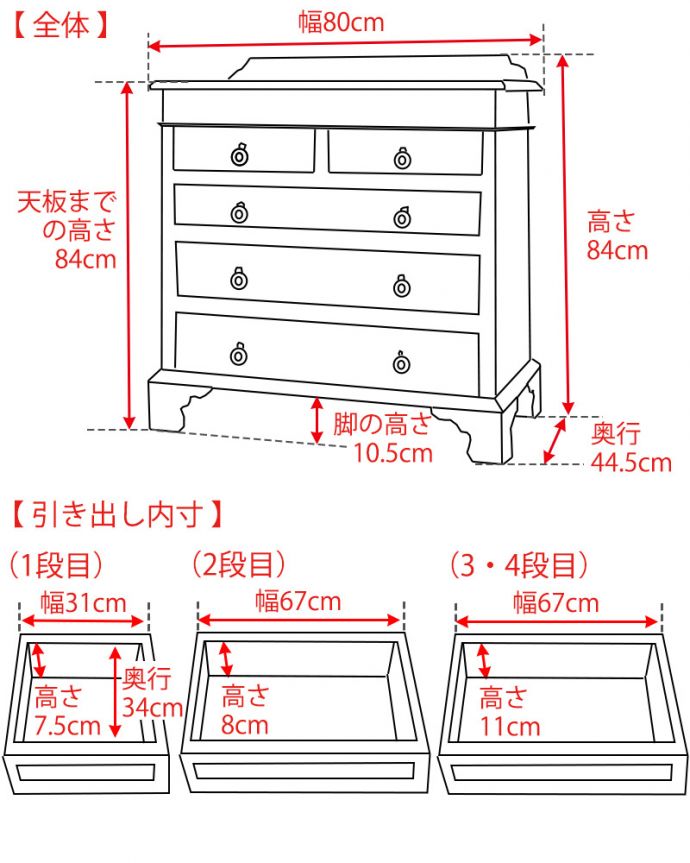 【全体】

幅80cm

天板までの高さ
84cm

高さ
84cm

脚の高さ
10.5cm

奥行
44.5cm

【引き出し内寸】

（1段目）
幅31cm
高さ
7.5cm
奥行
34cm

（2段目）
幅67cm
高さ
8cm

（3・4段目）
幅67cm
高さ
11cm