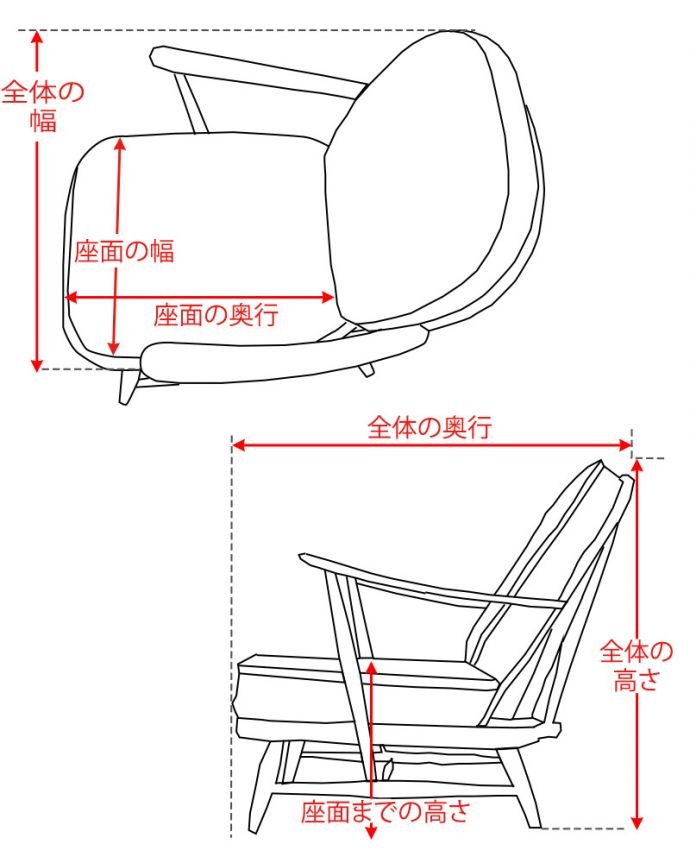 全体の幅

座面の幅

座面の奥行

全体の奥行

全体の高さ

座面までの高さ