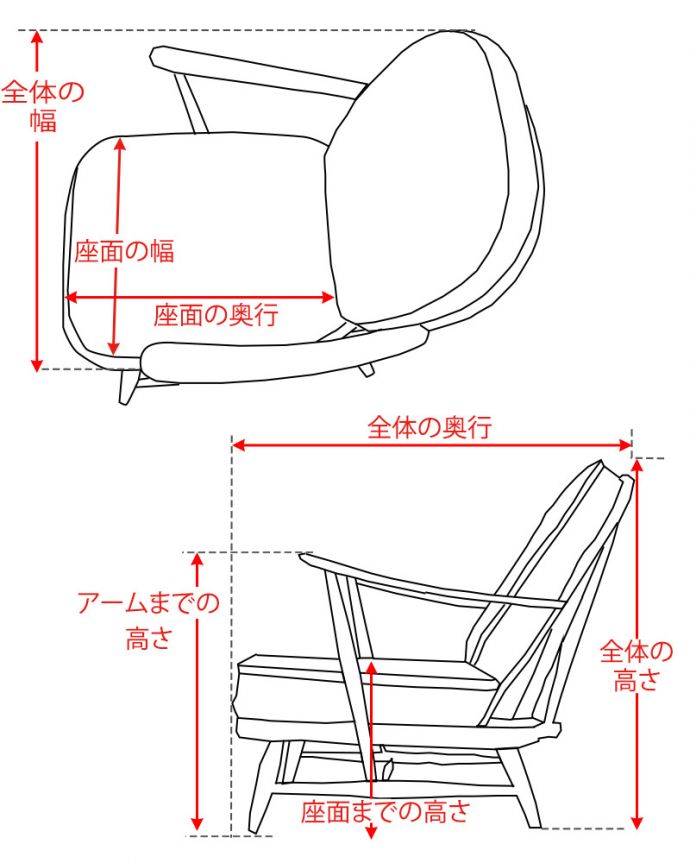 全体の幅

座面の幅

座面の奥行

全体の奥行

アームまでの高さ

全体の高さ

座面までの高さ