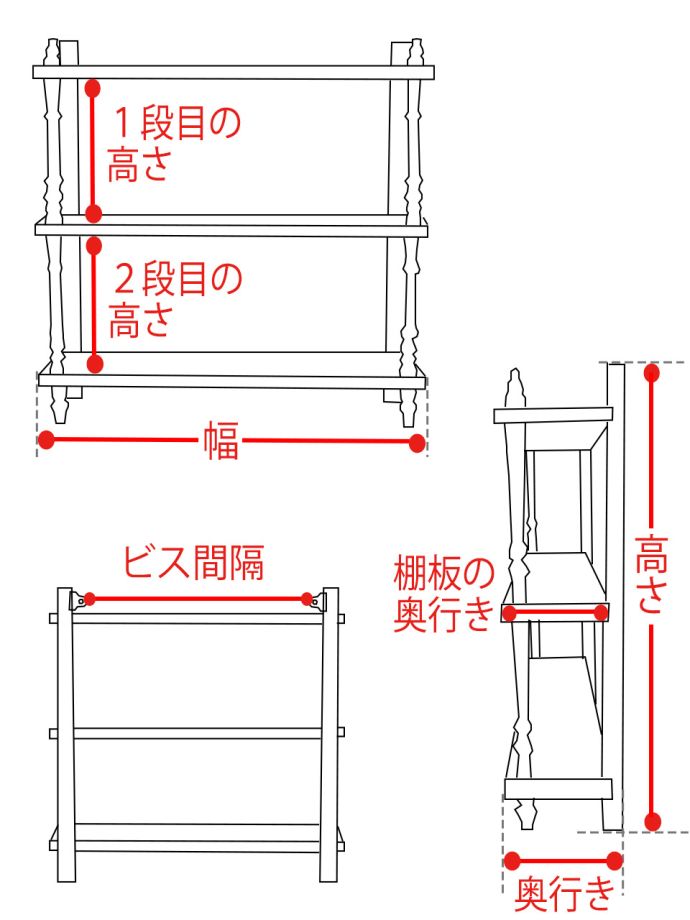 1段目の高さ

2段目の高さ

幅

ビス間隔

棚板の奥行き

高さ

奥行き