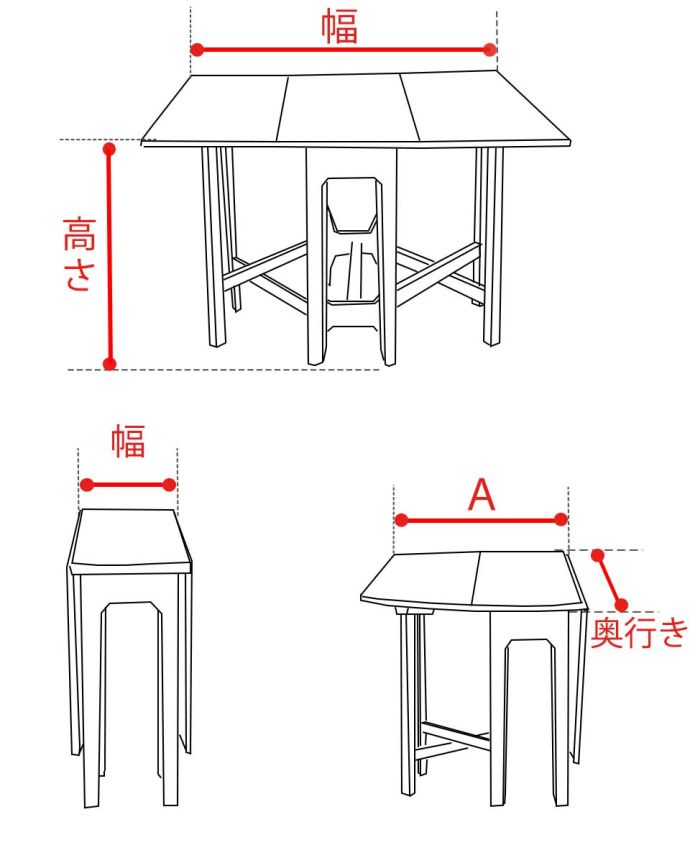 幅

高さ

幅

A

奥行き