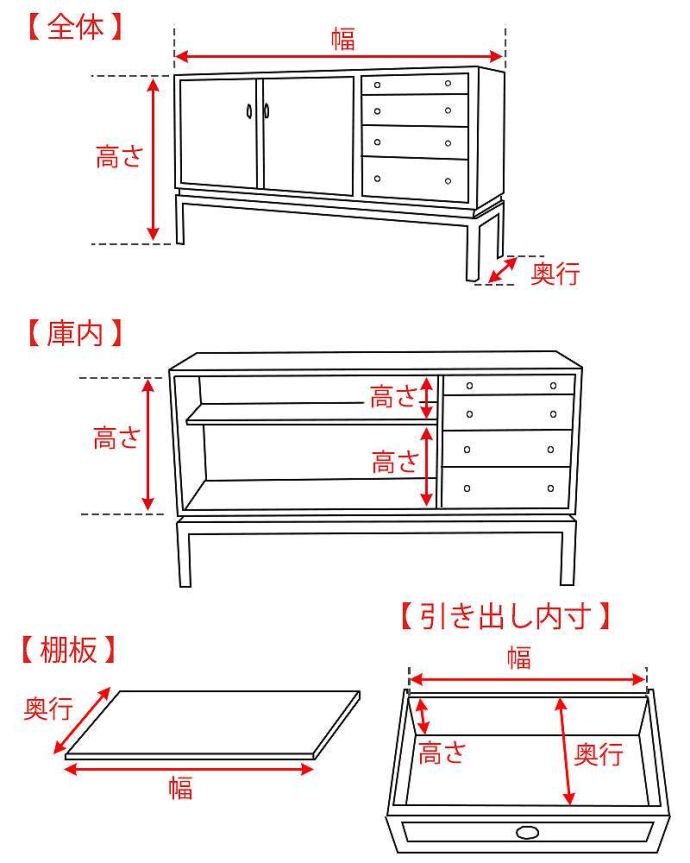 【全体】
幅
高さ
奥行

【庫内】
高さ
高さ
高さ

【棚板】
奥行
幅

【引き出し内寸】
幅
高さ
奥行