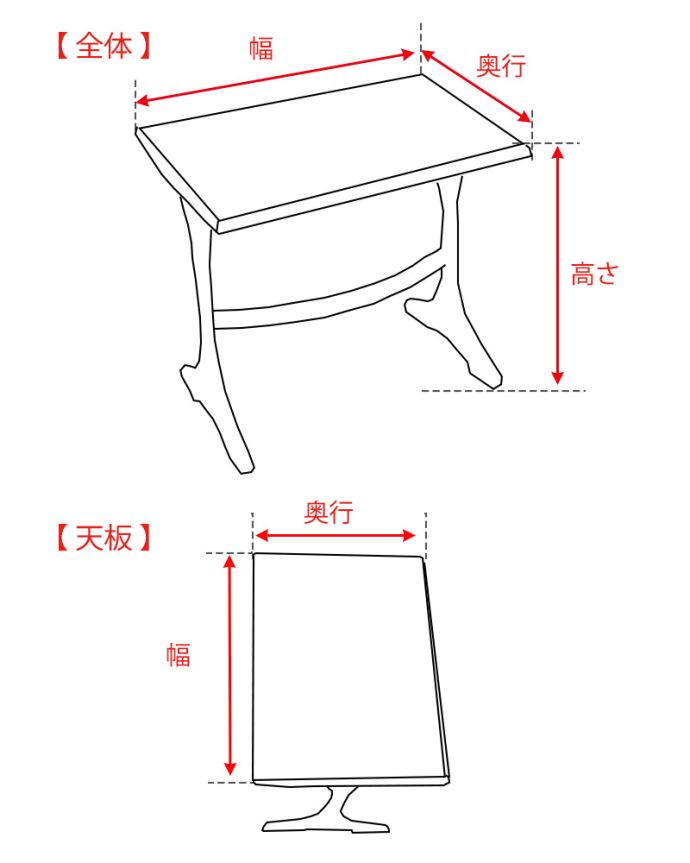 【全体】
幅
奥行
高さ

【天板】
奥行
幅