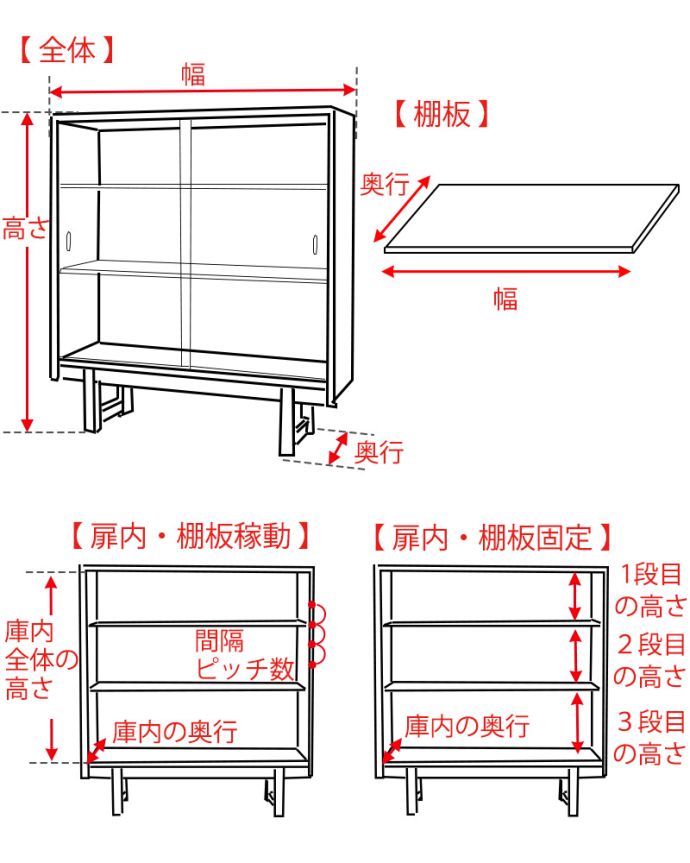 【 全体 】

幅

高さ

奥行

【 棚板 】

奥行

幅

【 扉内・棚板稼動 】

庫内全体の高さ

間隔ピッチ数

庫内の奥行

【 扉内・棚板固定 】

1段目の高さ

２段目の高さ

３段目の高さ

庫内の奥行