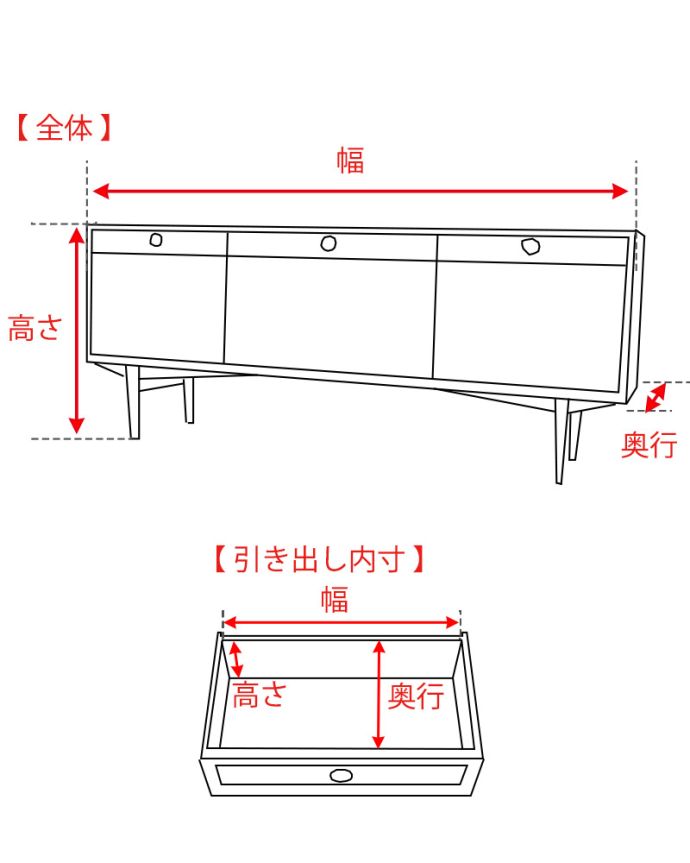 【全体】

幅

高さ

奥行

【引き出し内寸】

幅

高さ

奥行