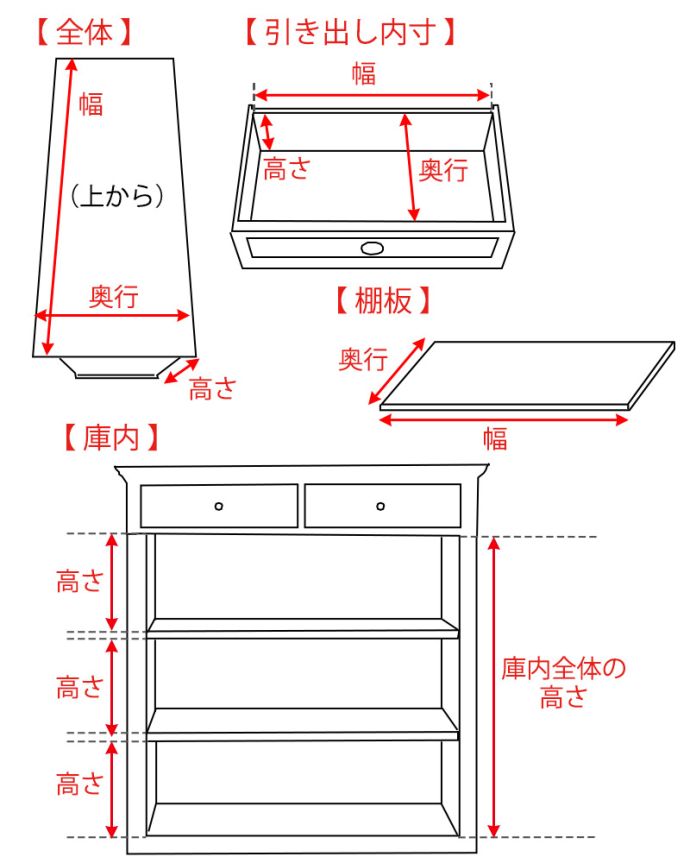 【全体】

幅

（上から）

奥行

高さ

【引き出し内寸】

幅

高さ

奥行

【棚板】

奥行

幅

【庫内】

高さ

高さ

高さ

庫内全体の高さ