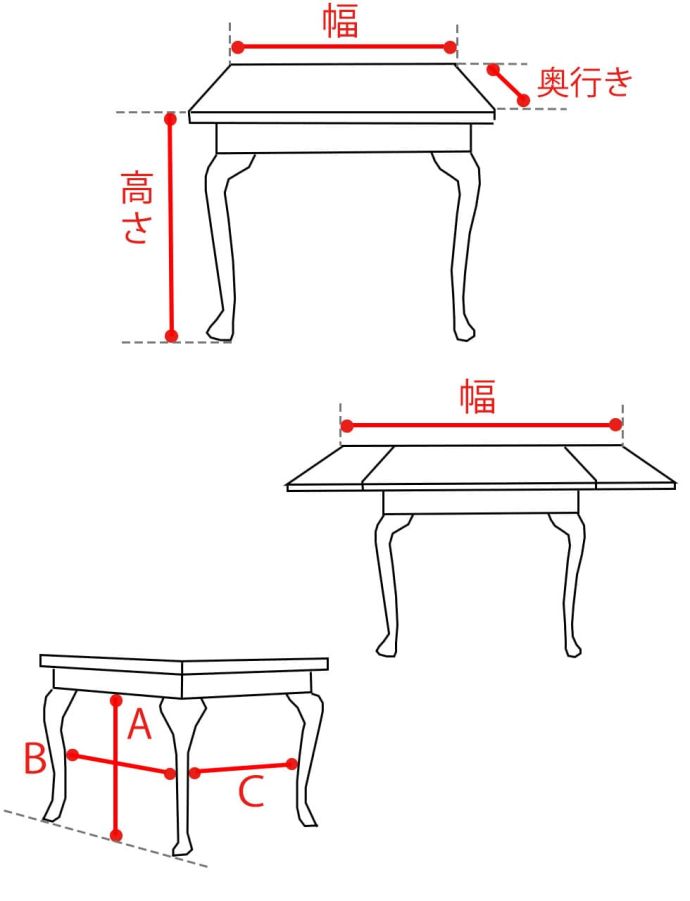 幅

奥行き

高さ

幅

A

B

C