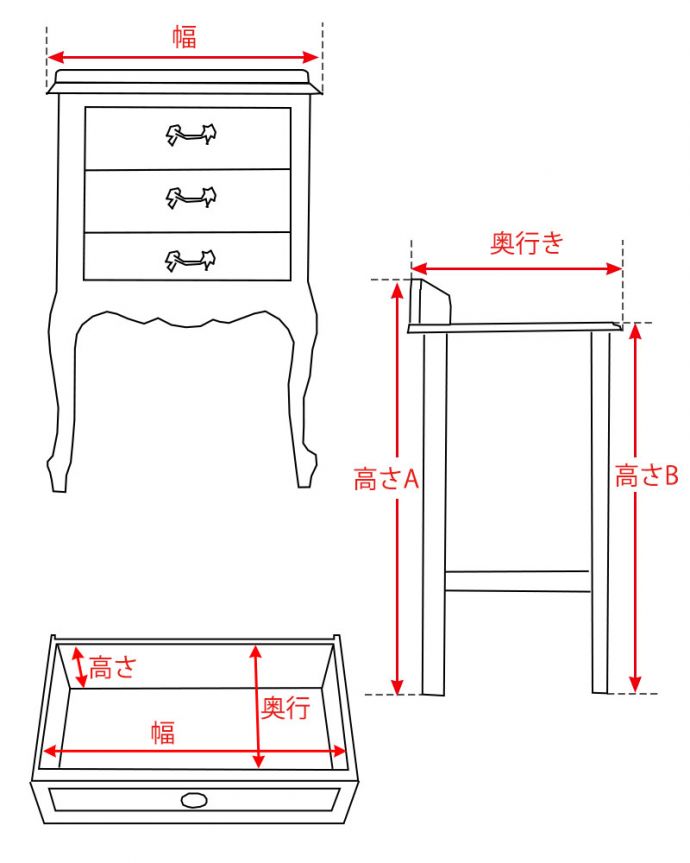 幅

奥行き

高さA

高さB

高さ

奥行

幅