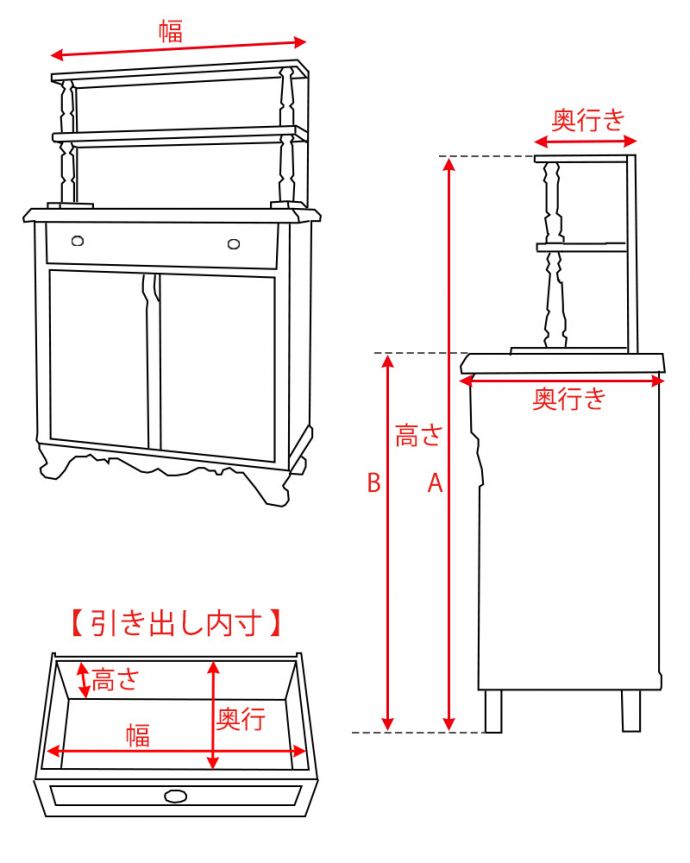 幅

奥行き

奥行き

高さ

B

A

【引き出し内寸】

高さ

奥行

幅