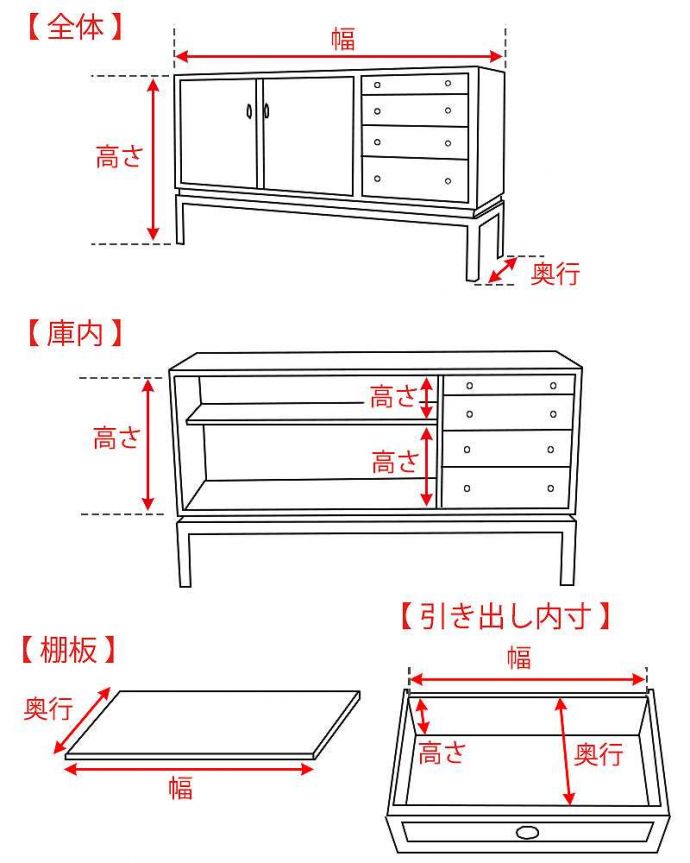 【全体】

幅

高さ

奥行

【庫内】

高さ

高さ

高さ

【棚板】

奥行

幅

【引き出し内寸】

幅

高さ

奥行