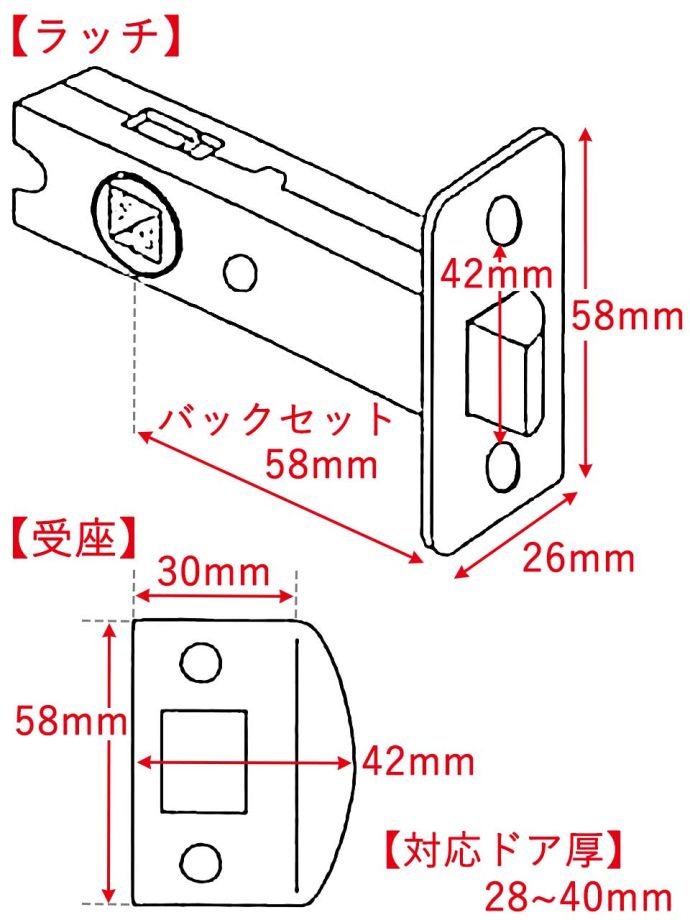 【ラッチ】

42mm

58mm

バックセット
58mm

26mm

【受座】

30mm

58mm

42mm

【対応ドア厚】
28~40mm