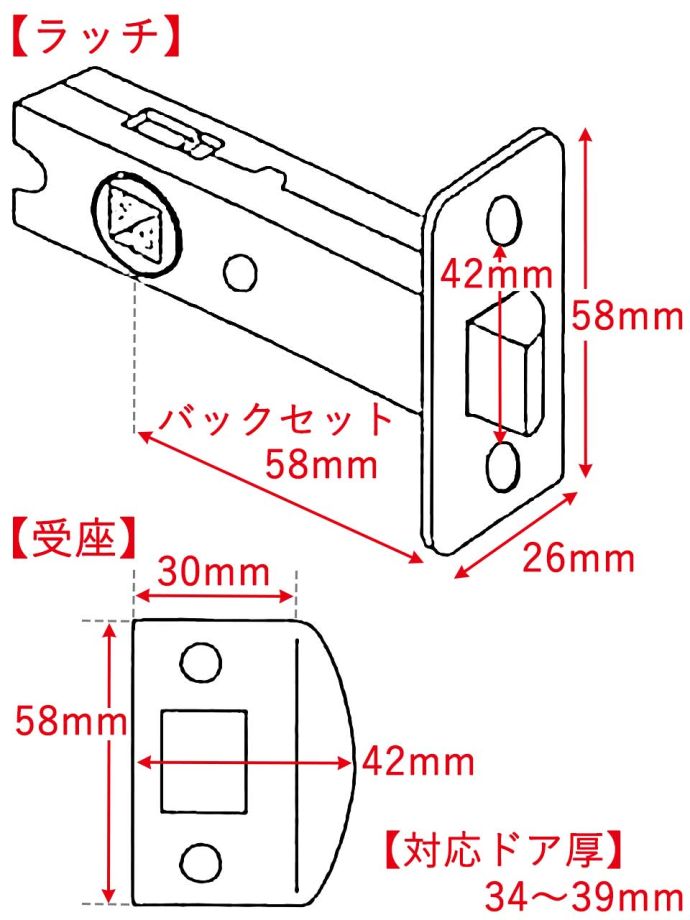 【ラッチ】

42mm

58mm

バックセット
58mm

26mm

【受座】

30mm

58mm

42mm

【対応ドア厚】
34～39mm