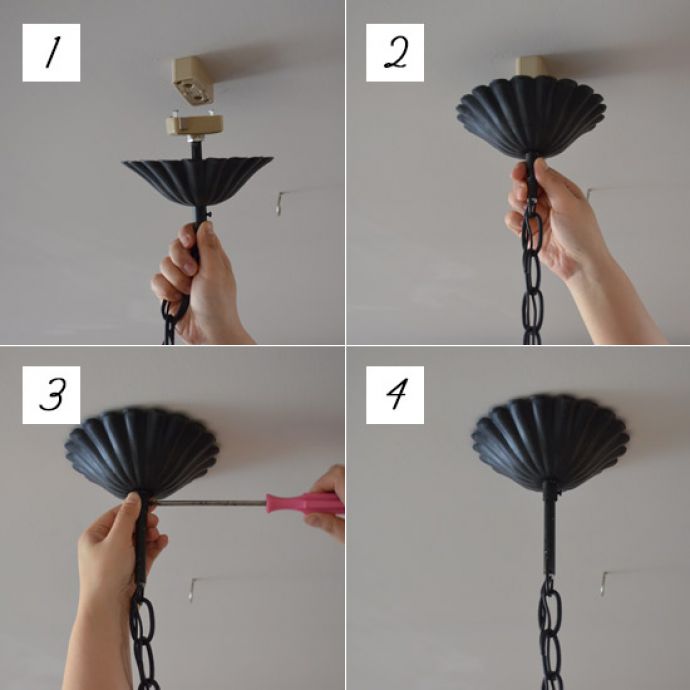 1

2

3

4