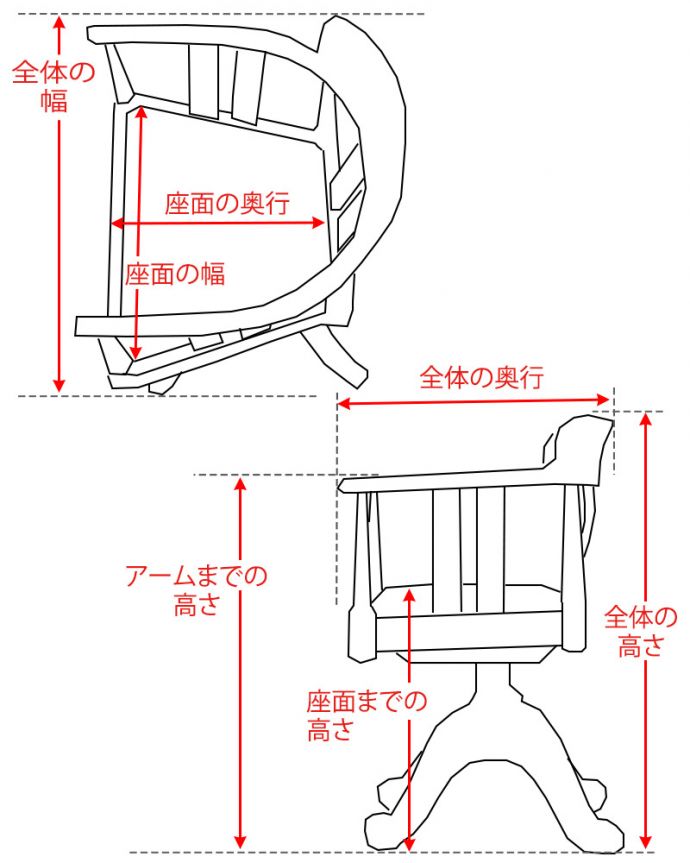 全体の幅

座面の奥行

座面の幅

全体の奥行

アームまでの高さ

全体の高さ

座面までの高さ