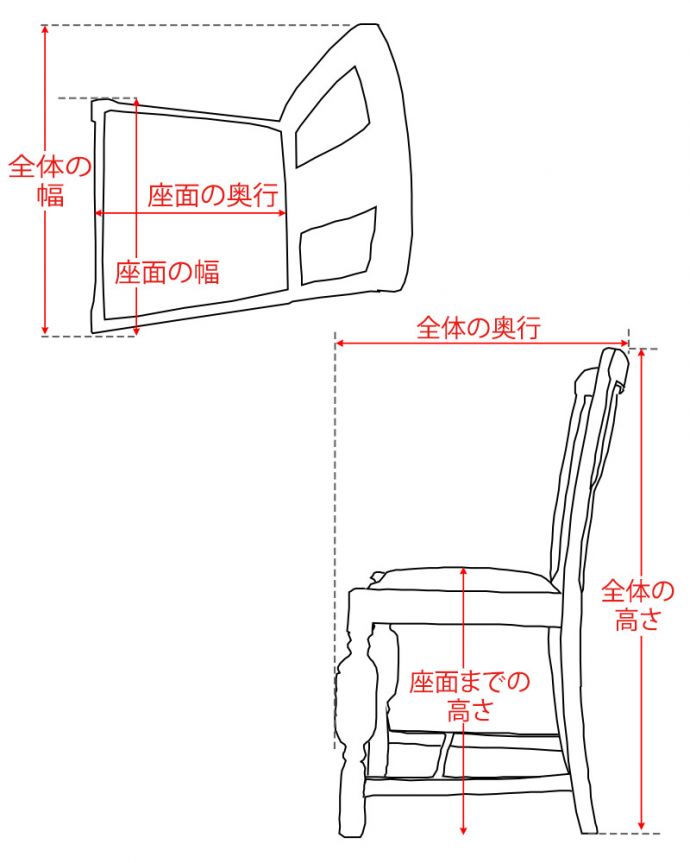 全体の幅

座面の奥行

座面の幅

全体の奥行

全体の高さ

座面までの高さ