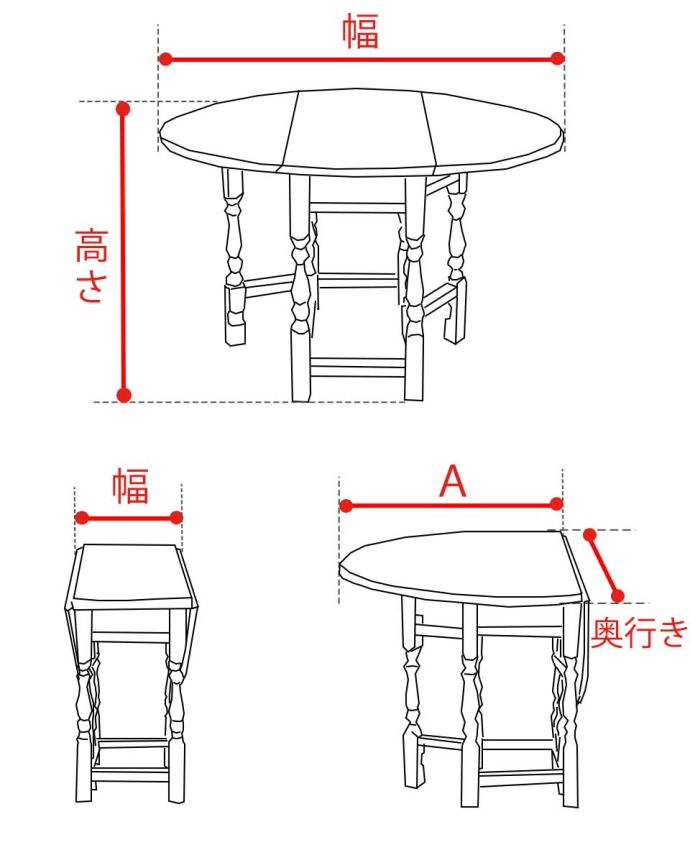 幅

高さ

幅

A

奥行き