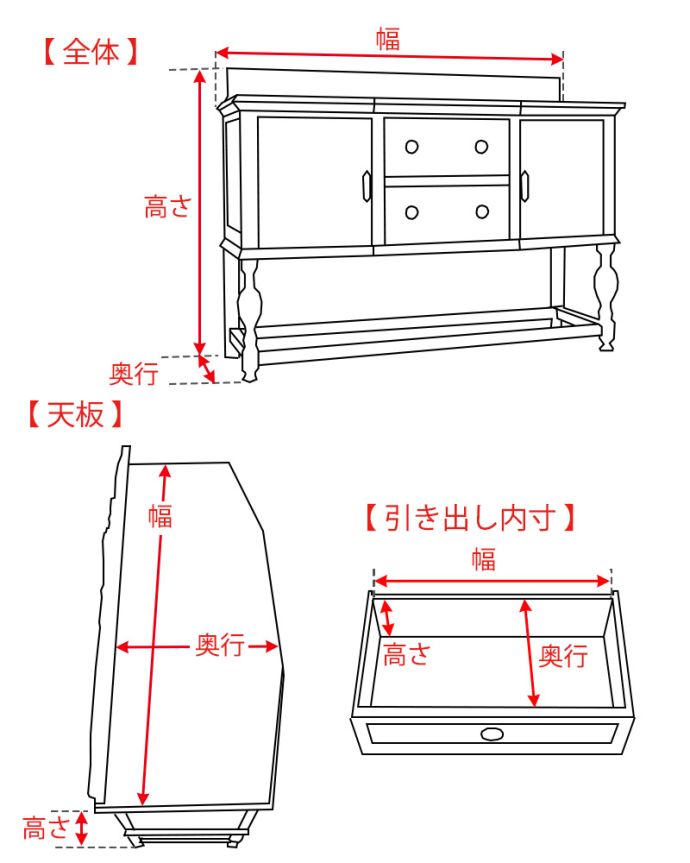 【全体】

幅

高さ

奥行

【天板】

幅

奥行

高さ

【引き出し内寸】

幅

高さ

奥行