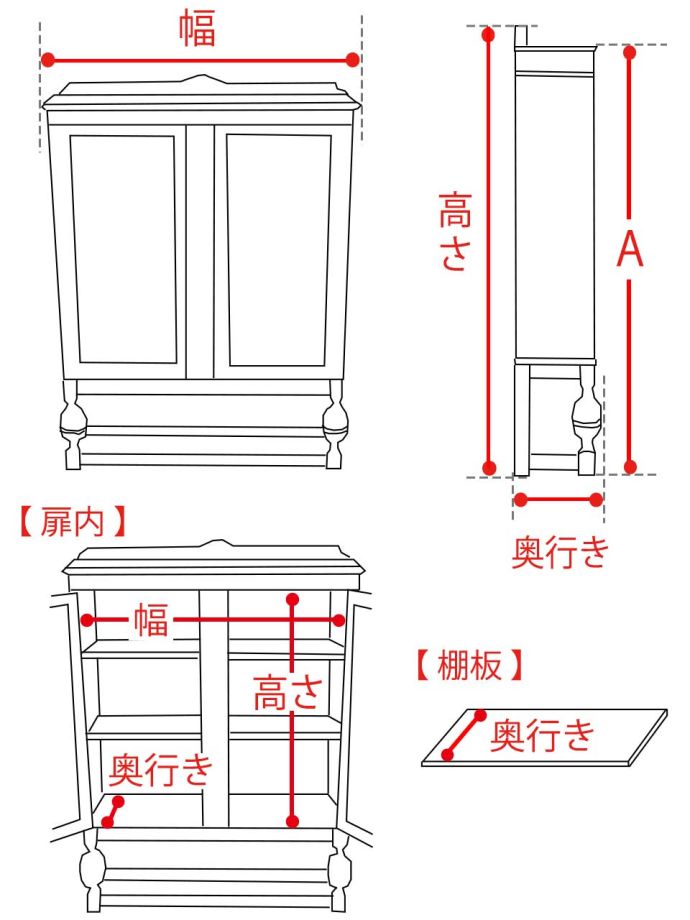 幅

高さ

A

奥行き

【扉内】

幅

高さ

奥行き

【棚板】

奥行き