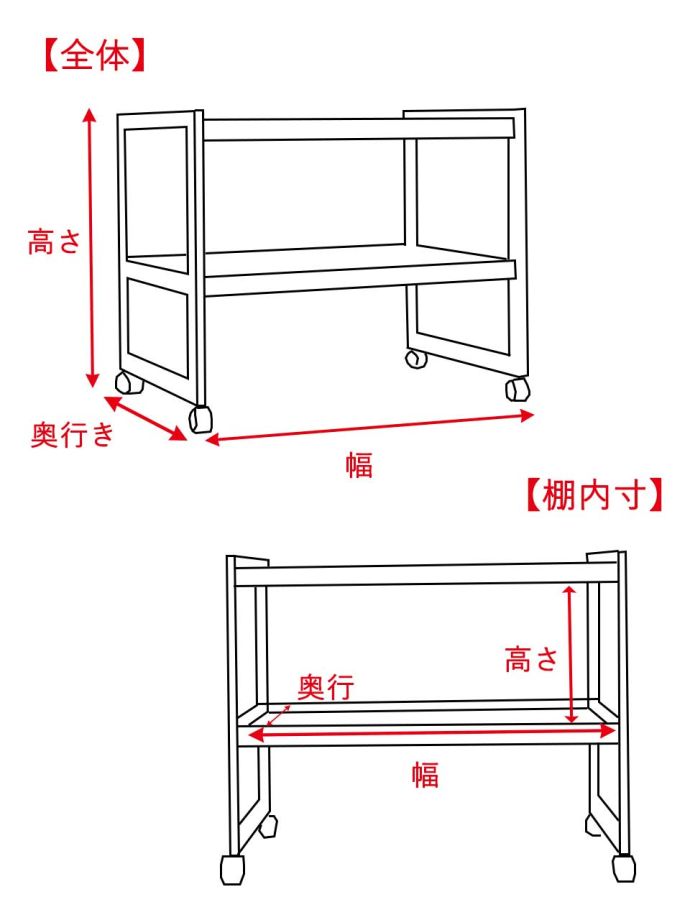 【全体】

高さ

奥行き

幅

【棚内寸】

高さ

奥行

幅