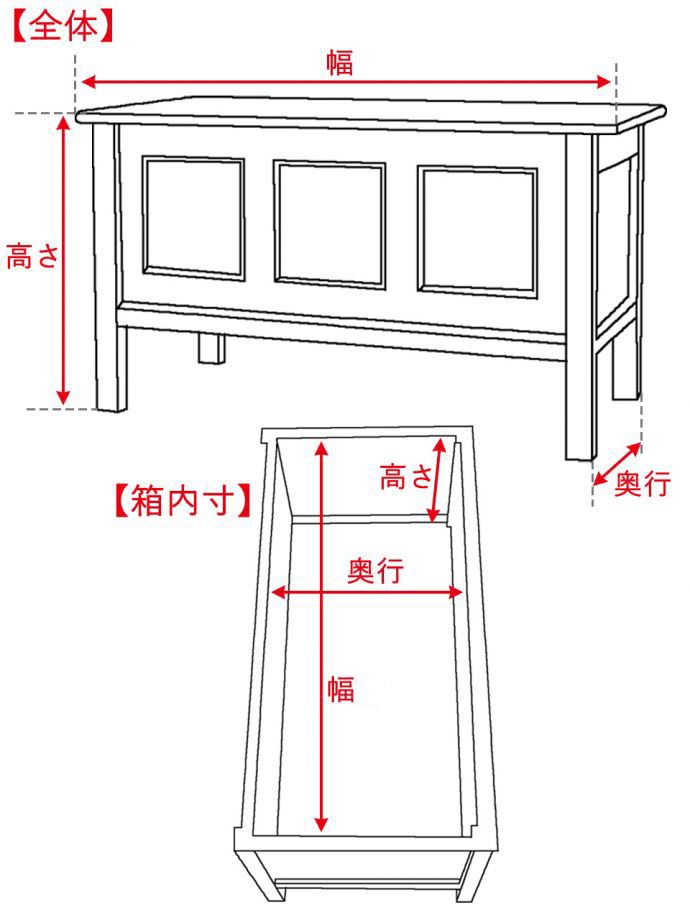 【全体】

幅

高さ

奥行

【箱内寸】

高さ

奥行

幅