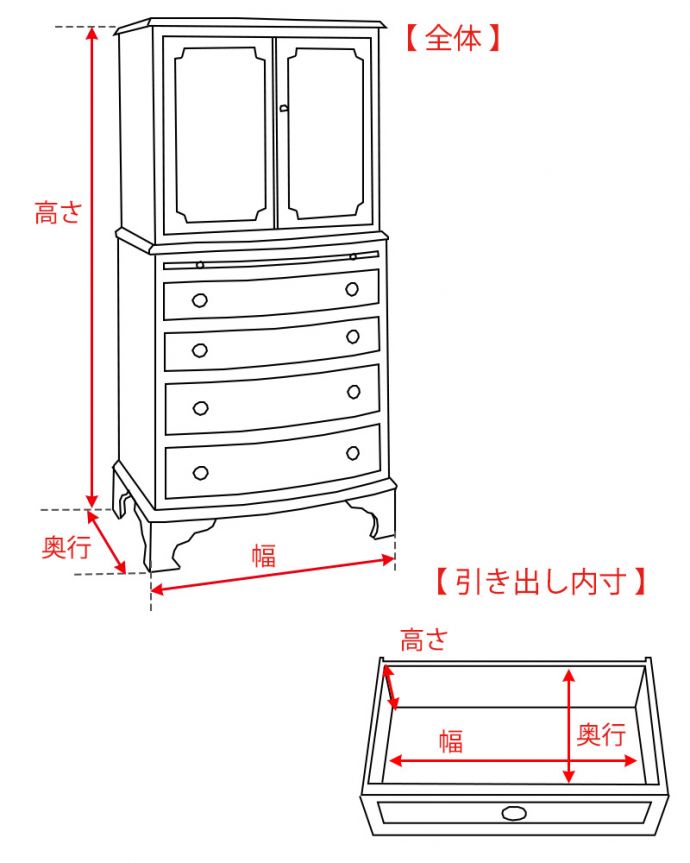 【全体】

高さ

奥行

幅

【引き出し内寸】

高さ

幅

奥行