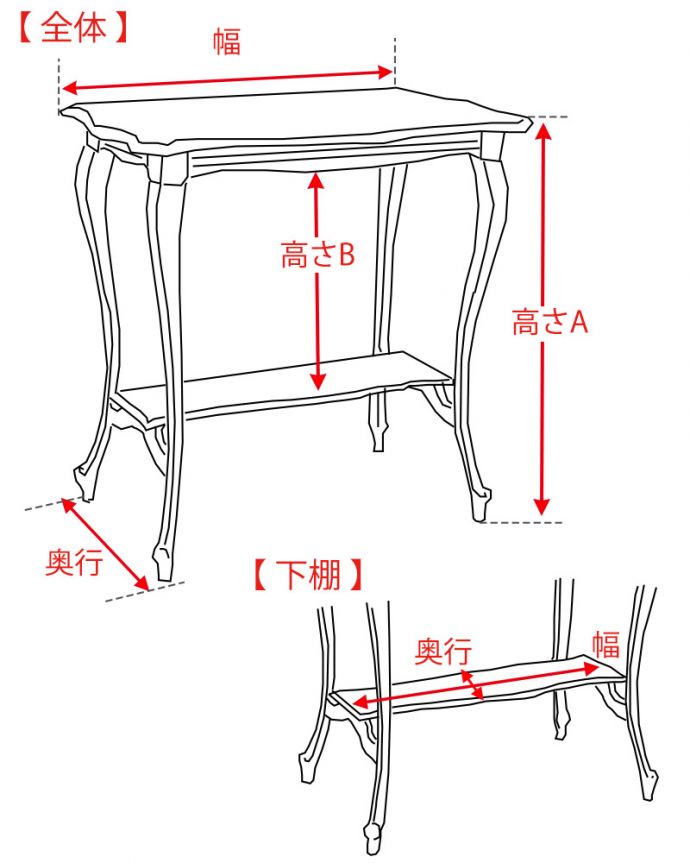 【全体】

幅

高さB

高さA

奥行

【下棚】

奥行

幅