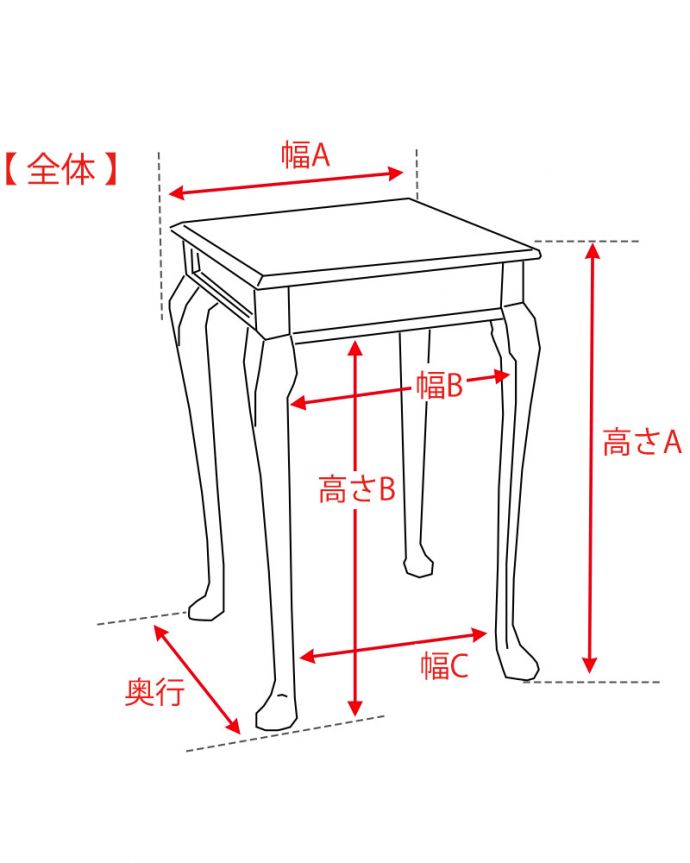 【全体】

幅A

幅B

高さA

高さB

幅C

奥行