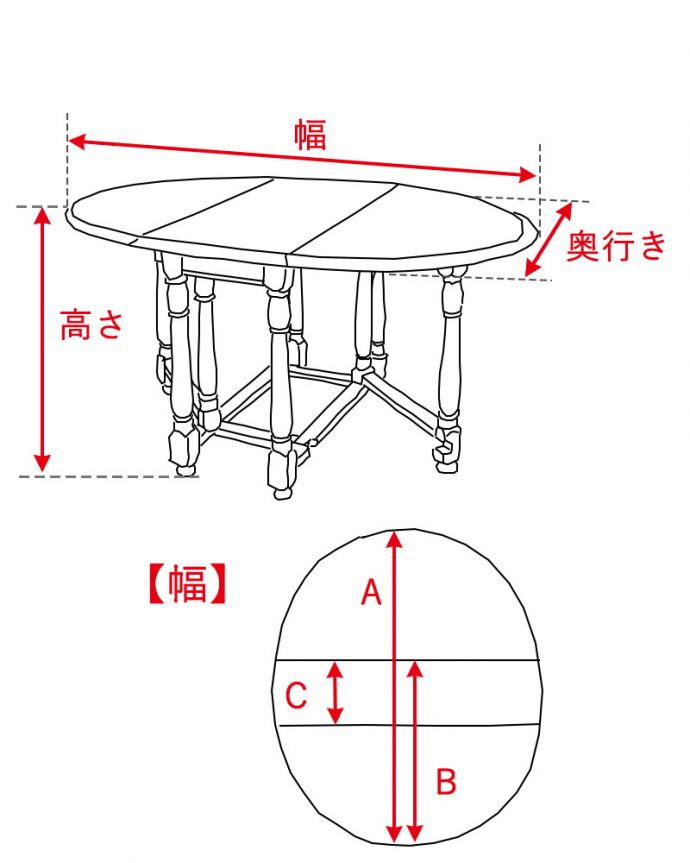 幅

奥行き

高さ

【幅】

A

C

B