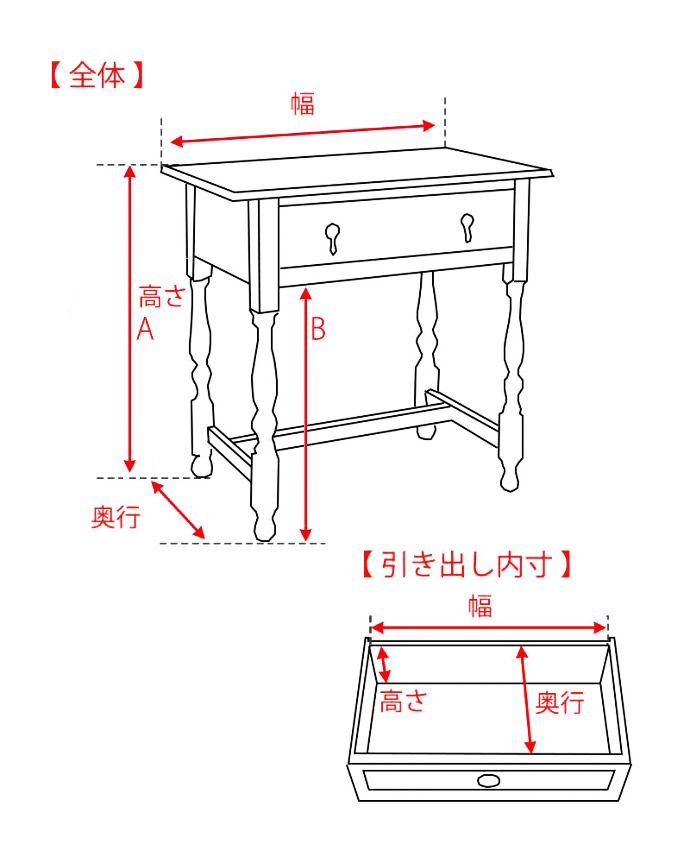 【全体】

幅

高さ
A

B

奥行

【引き出し内寸】

幅

高さ

奥行