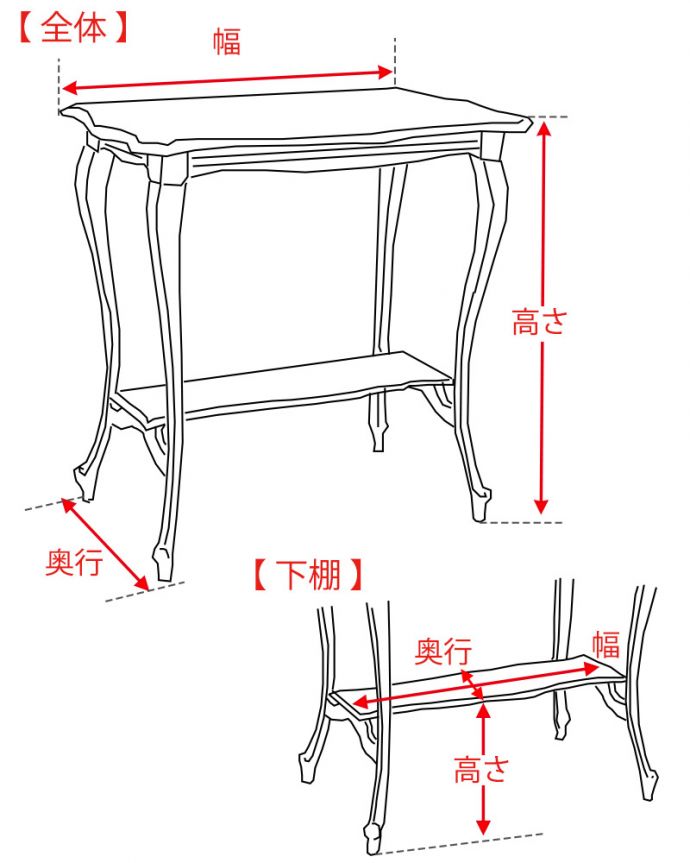 【全体】

幅

高さ

奥行

【下棚】

奥行

幅

高さ