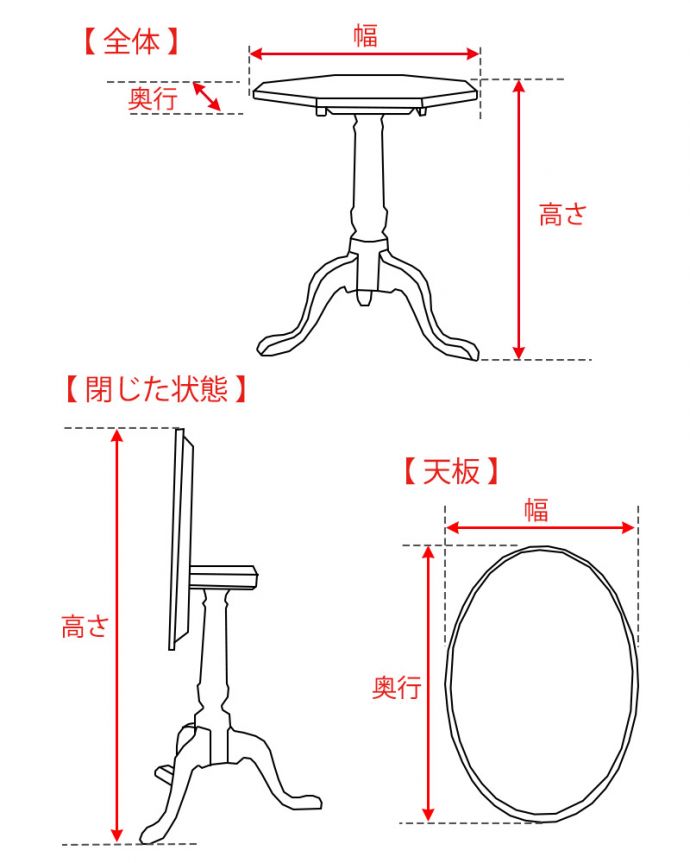 【全体】
幅
奥行
高さ

【閉じた状態】
高さ

【天板】
幅
奥行