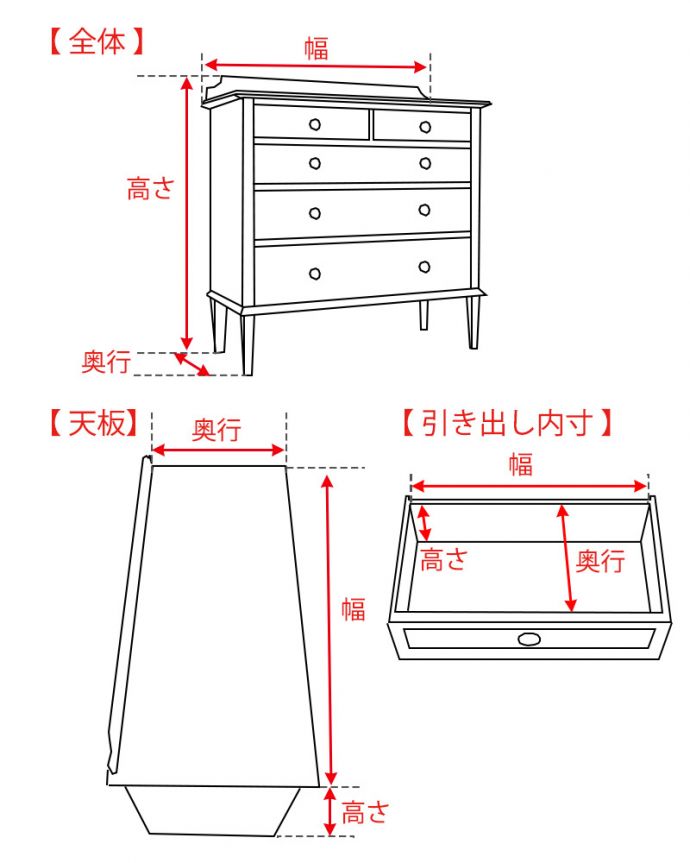 【全体】

幅

高さ

奥行

【天板】

奥行

幅

高さ

【引き出し内寸】

幅

高さ

奥行