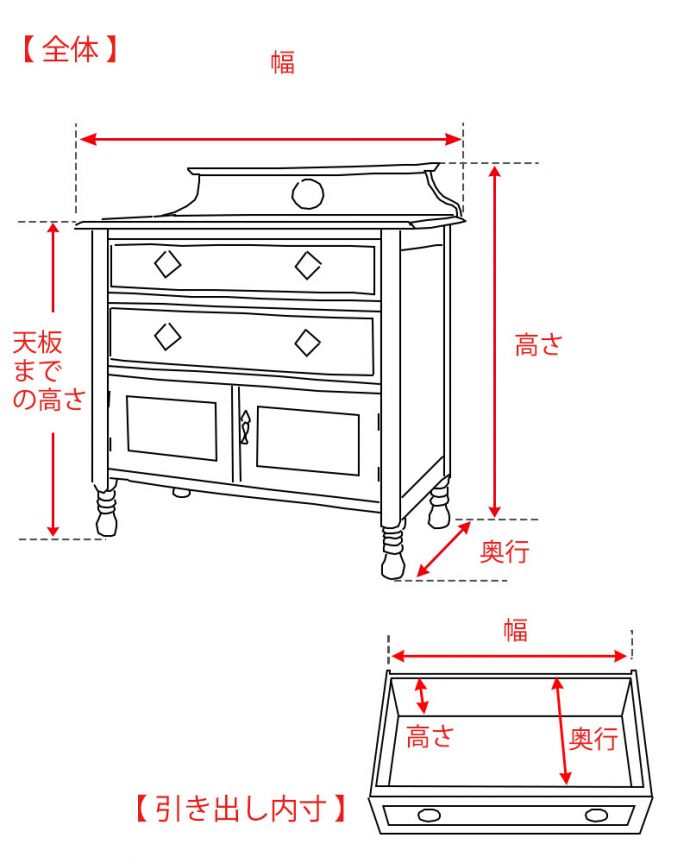 【全体】

幅

天板までの高さ

高さ

奥行

幅

高さ

奥行

【引き出し内寸】