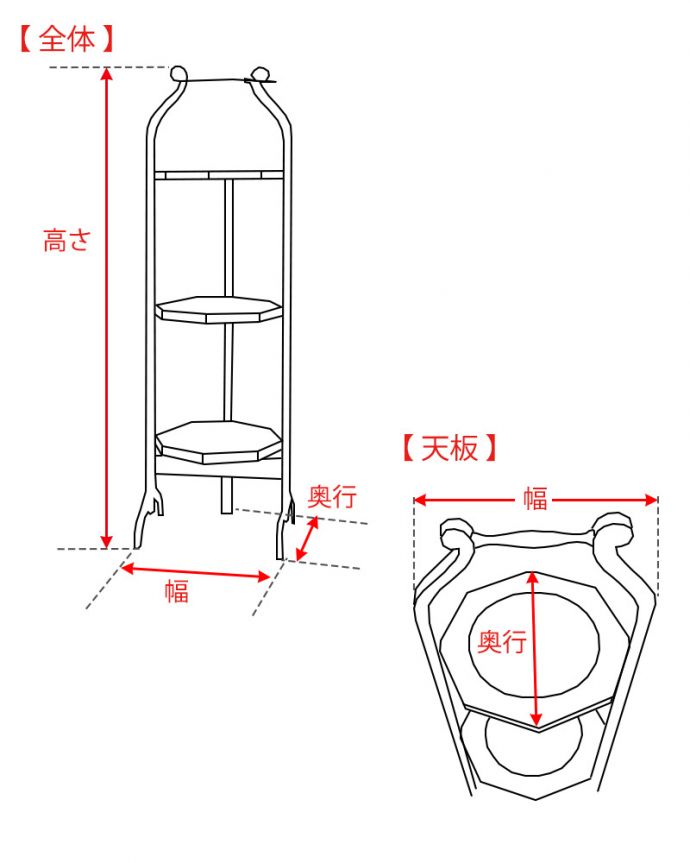 【全体】

高さ

奥行

幅

【天板】

幅

奥行