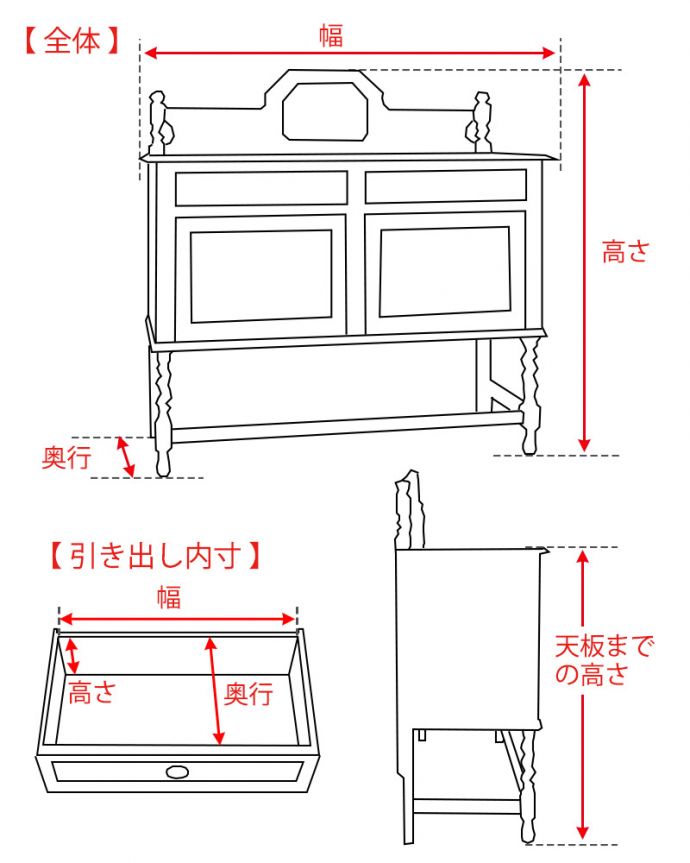 【全体】

幅

高さ

奥行

【引き出し内寸】

幅

高さ

奥行

天板までの高さ