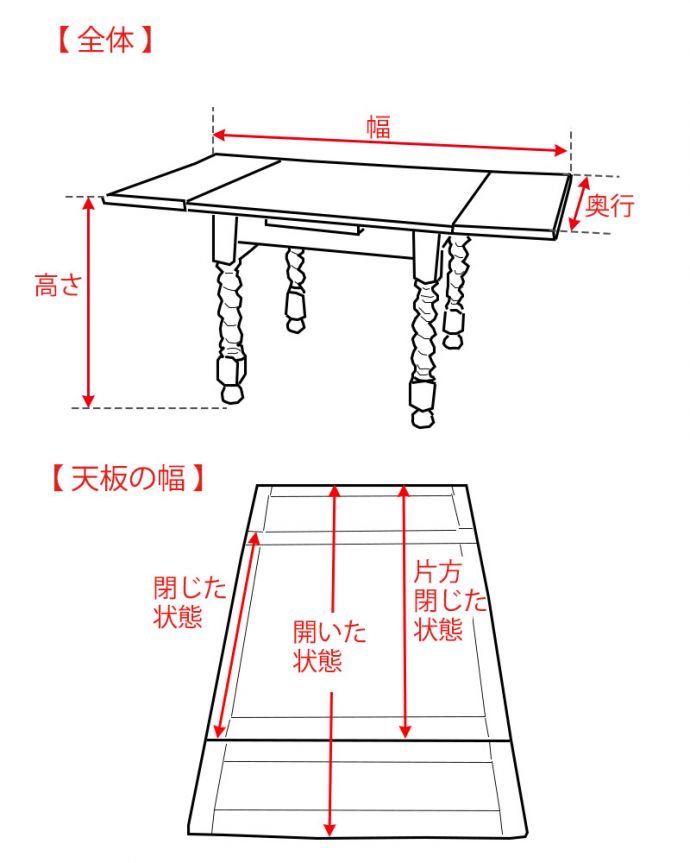 【全体】

幅

奥行

高さ

【天板の幅】

閉じた状態

開いた状態

片方閉じた状態