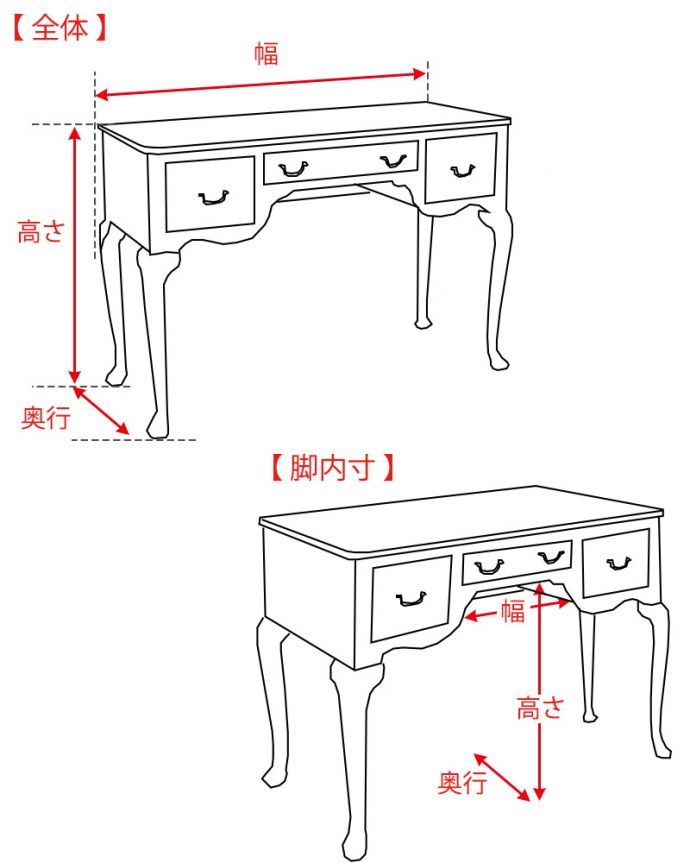 【全体】

幅

高さ

奥行

【脚内寸】

幅

高さ

奥行