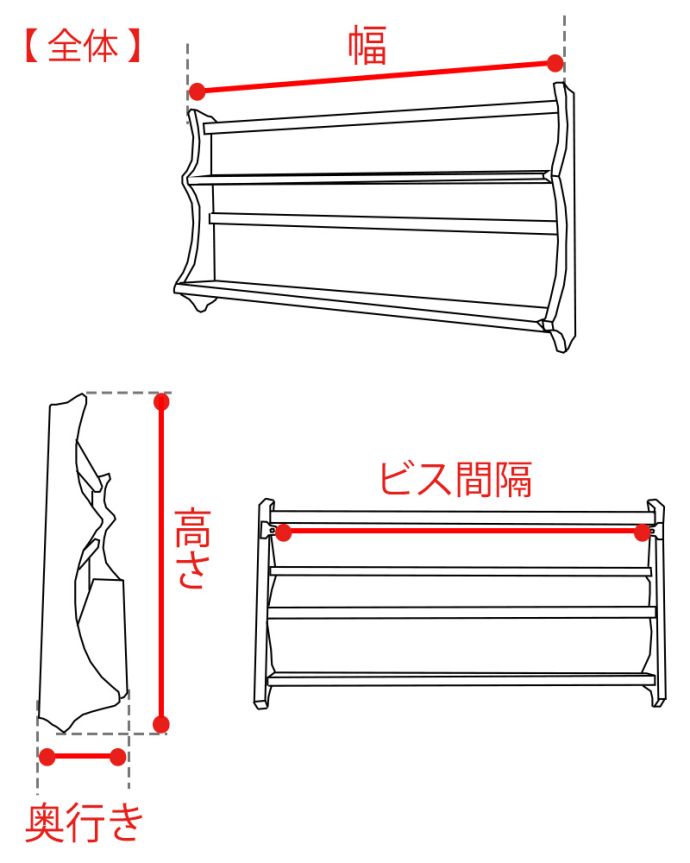 【全体】

幅

高さ

ビス間隔

奥行き