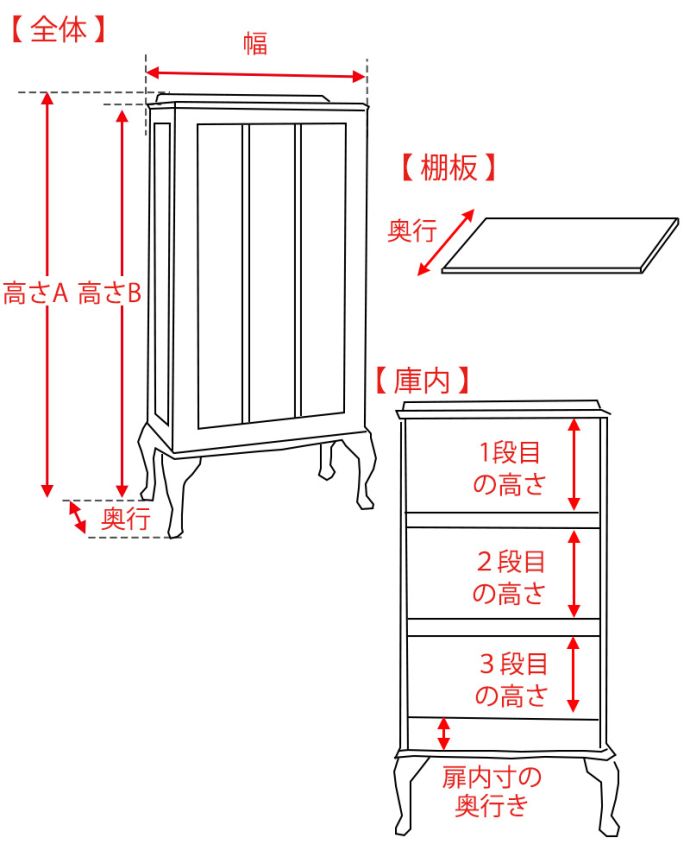 【全体】

幅

高さA 高さB

奥行

【棚板】

奥行

【庫内】

1段目の高さ

2段目の高さ

3段目の高さ

扉内寸の奥行き