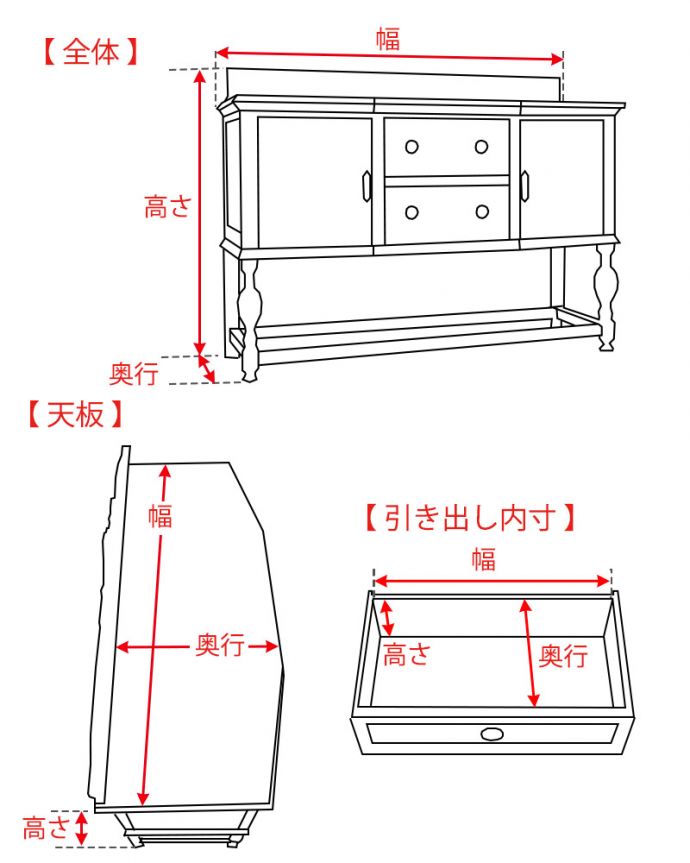 【全体】

幅

高さ

奥行

【天板】

幅

奥行

高さ

【引き出し内寸】

幅

高さ

奥行