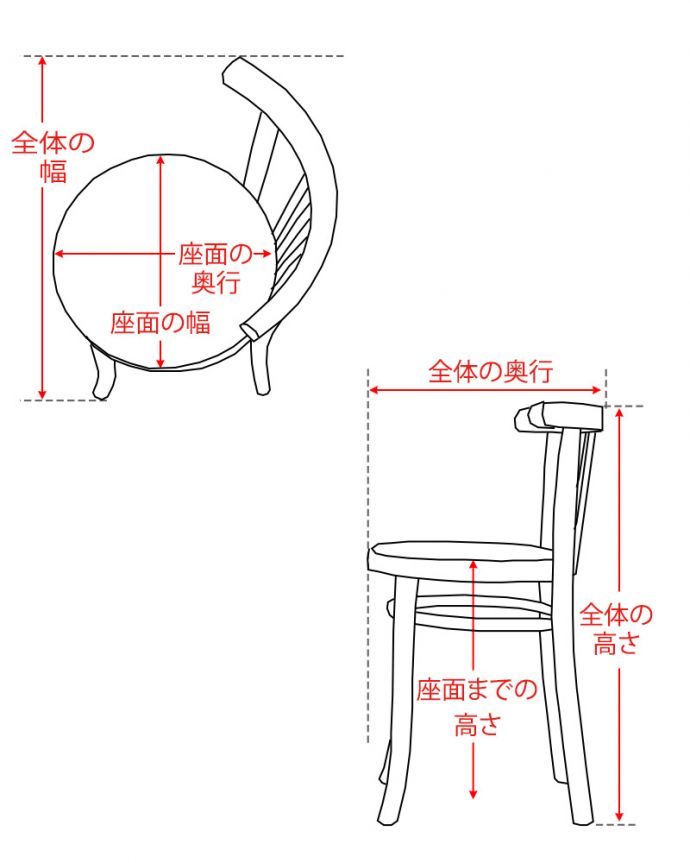 全体の幅

座面の奥行

座面の幅

全体の奥行

全体の高さ

座面までの高さ