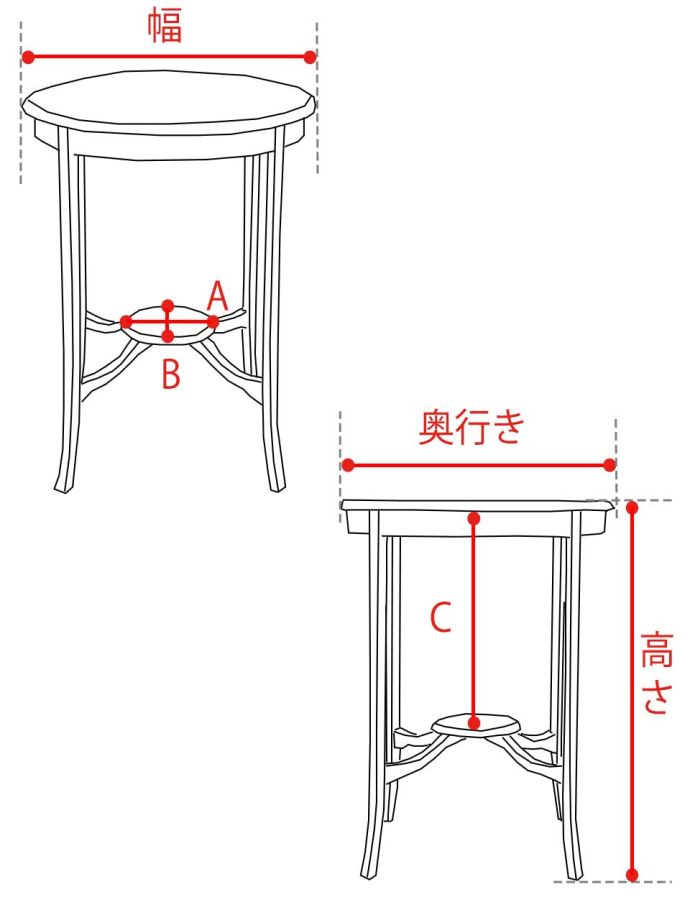 幅

A

B

奥行き

C

高さ