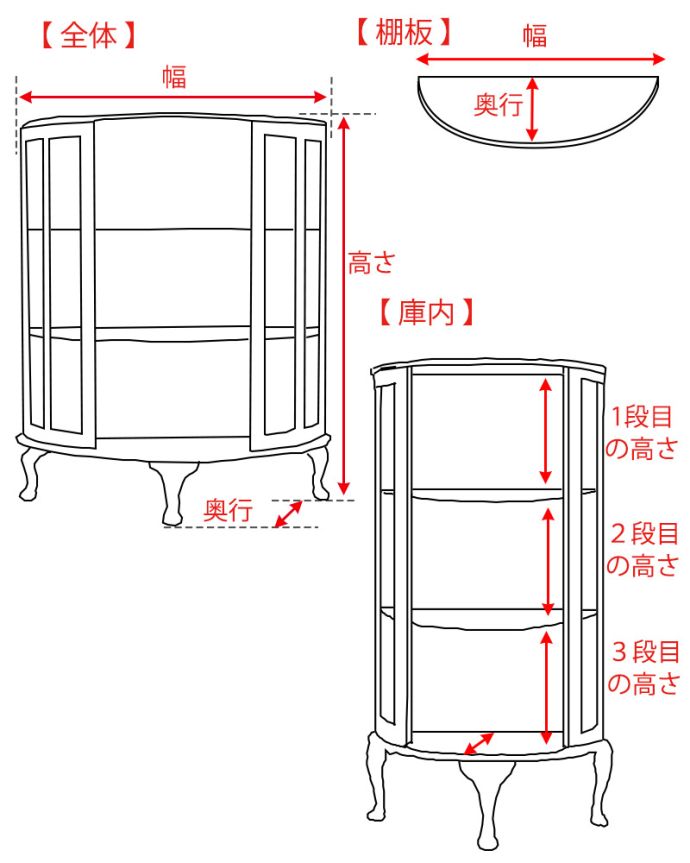 【全体】

幅

高さ

奥行

【棚板】

幅

奥行

【庫内】

1段目の高さ

2段目の高さ

3段目の高さ