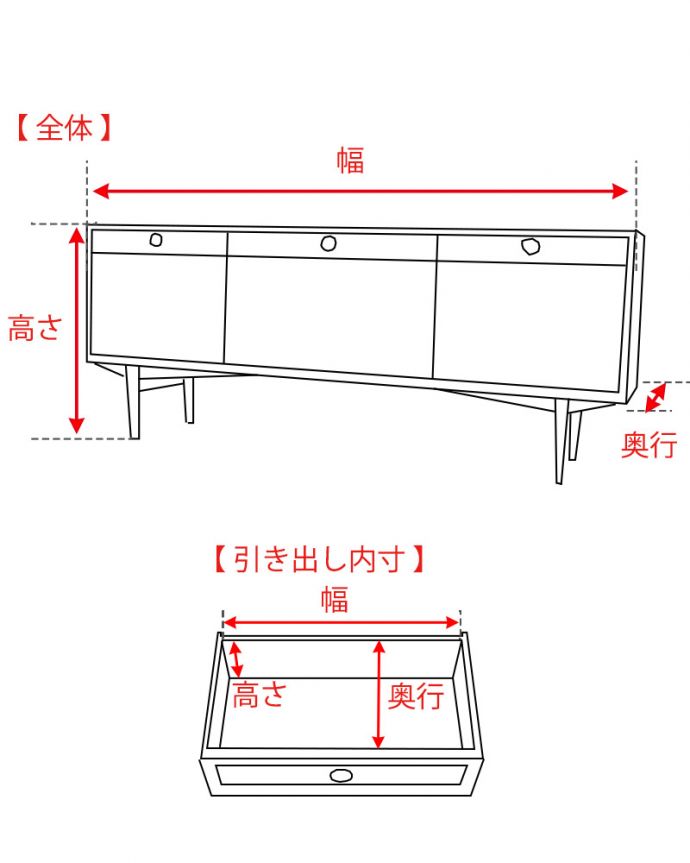 【全体】

幅

高さ

奥行

【引き出し内寸】

幅

高さ

奥行