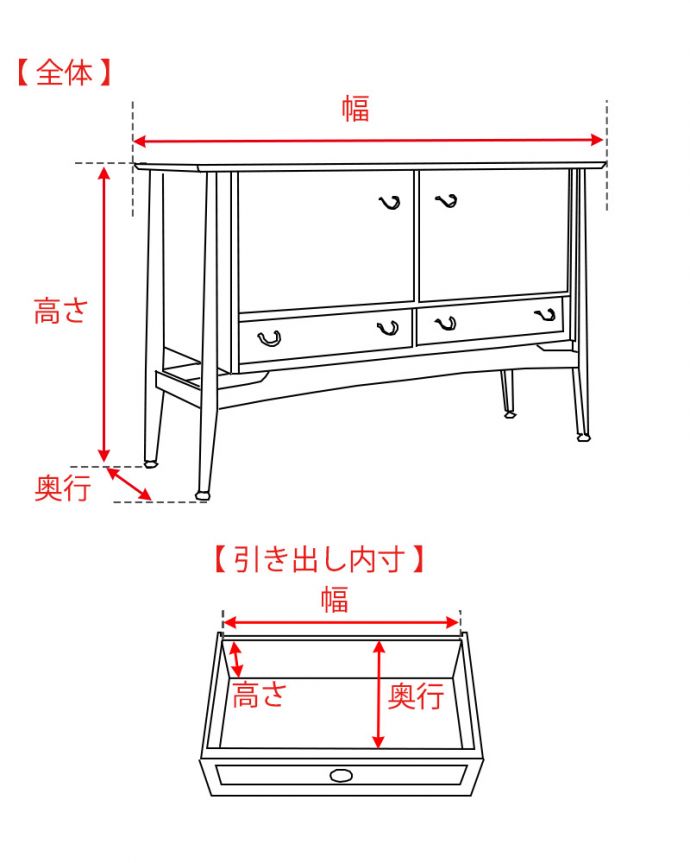 【全体】

幅

高さ

奥行

【引き出し内寸】

幅

高さ

奥行